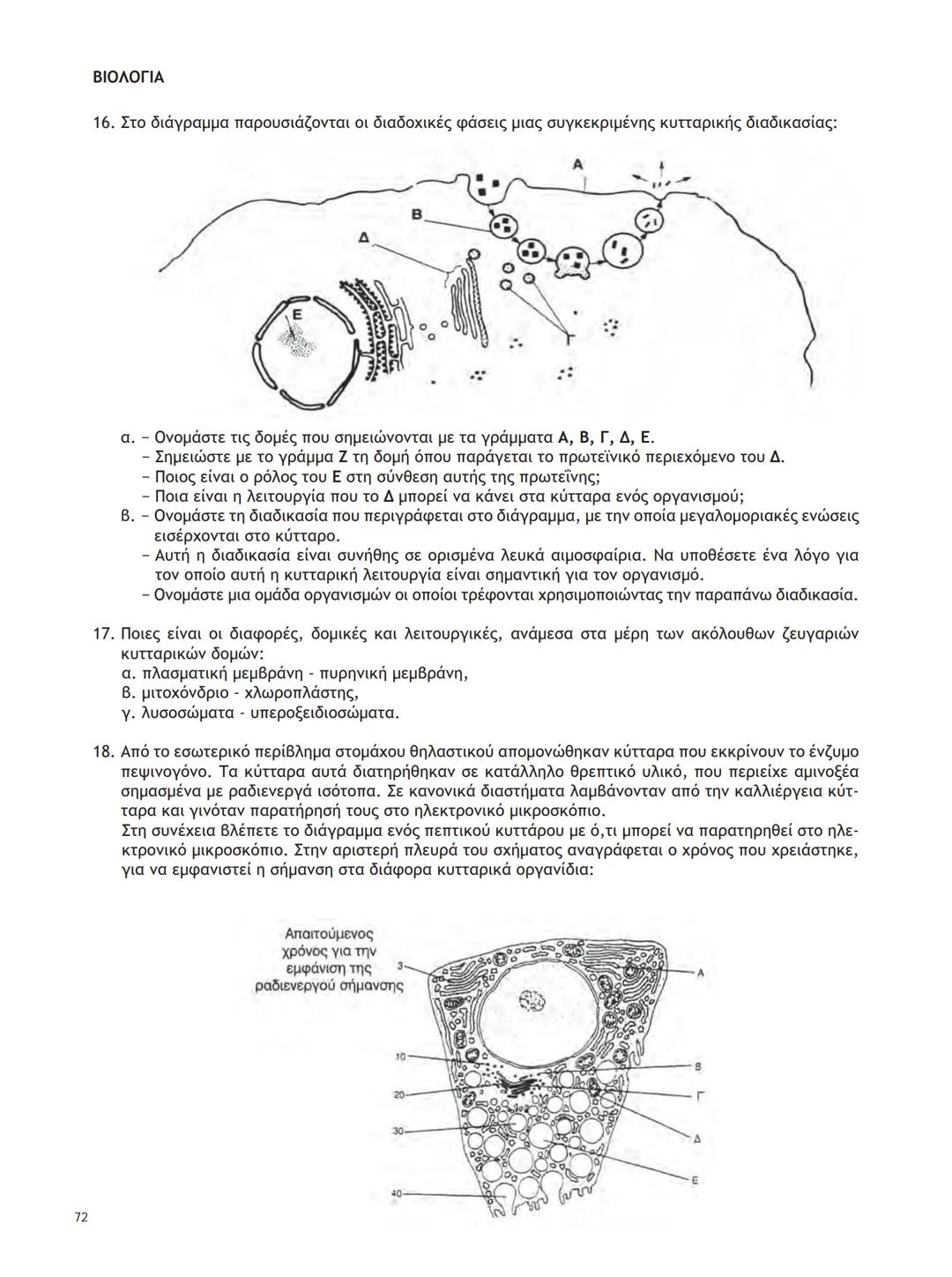 ΒΙΟΛΟΓΙΑ

16. Στο διάγραμμα παρουσιάζονται οι διαδοχικές φάσεις μιας συγκεκριμένης κυτταρικής διαδικασίας:

Α
Β
Δ
Ε
Γ

α. – Ονομάστε τις δομές που σημειώνονται με τα γράμματα Α, Β, Γ, Δ, Ε.
– Σημειώστε με το γράμμα Ζ τη δομή όπου παράγεται το πρωτεϊνικό περιεχόμενο του Δ.
– Ποιος είναι ο ρόλος του Ε στη σύνθεση αυτής της πρωτεΐνης;
– Ποια είναι η λειτουργία που το Δ μπορεί να κάνει στα κύτταρα ενός οργανισμού;
β. – Ονομάστε τη διαδικασία που περιγράφεται στο διάγραμμα, με την οποία μεγαλομοριακές ενώσεις εισέρχονται στο κύτταρο.
– Αυτή η διαδικασία είναι συνήθης σε ορισμένα λευκά αιμοσφαίρια. Να υποθέσετε ένα λόγο για τον οποίο αυτή η κυτταρική λειτουργία είναι σημαντική για τον οργανισμό.
– Ονομάστε μια ομάδα οργανισμών οι οποίοι τρέφονται χρησιμοποιώντας την παραπάνω διαδικασία.

17. Ποιες είναι οι διαφορές, δομικές και λειτουργικές, ανάμεσα στα μέρη των ακόλουθων ζευγαριών κυτταρικών δομών:
α. πλασματική μεμβράνη - πυρηνική μεμβράνη,
β. μιτοχόνδριο - χλωροπλάστης,
γ. λυσοσώματα - υπεροξειδιοσώματα.

18. Από το εσωτερικό περίβλημα στομάχου θηλαστικού απομονώθηκαν κύτταρα που εκκρίνουν το ένζυμο πεψινογόνο. Τα κύτταρα αυτά διατηρήθηκαν σε κατάλληλο θρεπτικό υλικό, που περιείχε αμινοξέα σημασμένα με ραδιενεργά ισότοπα. Σε κανονικά διαστήματα λαμβάνονταν από την καλλιέργεια κύτταρα και γινόταν παρατήρησή τους στο ηλεκτρονικό μικροσκόπιο.
Στη συνέχεια βλέπετε το διάγραμμα ενός πεπτικού κυττάρου με ό,τι μπορεί να παρατηρηθεί στο ηλεκτρονικό μικροσκόπιο. Στην αριστερή πλευρά του σχήματος αναγράφεται ο χρόνος που χρειάστηκε, για να εμφανιστεί η σήμανση στα διάφορα κυτταρικά οργανίδια:

Απαιτούμενος χρόνος για την εμφάνιση της ραδιενεργού σήμανσης
3
10
20
30
40
Α
Β
Γ
Δ
Ε

72