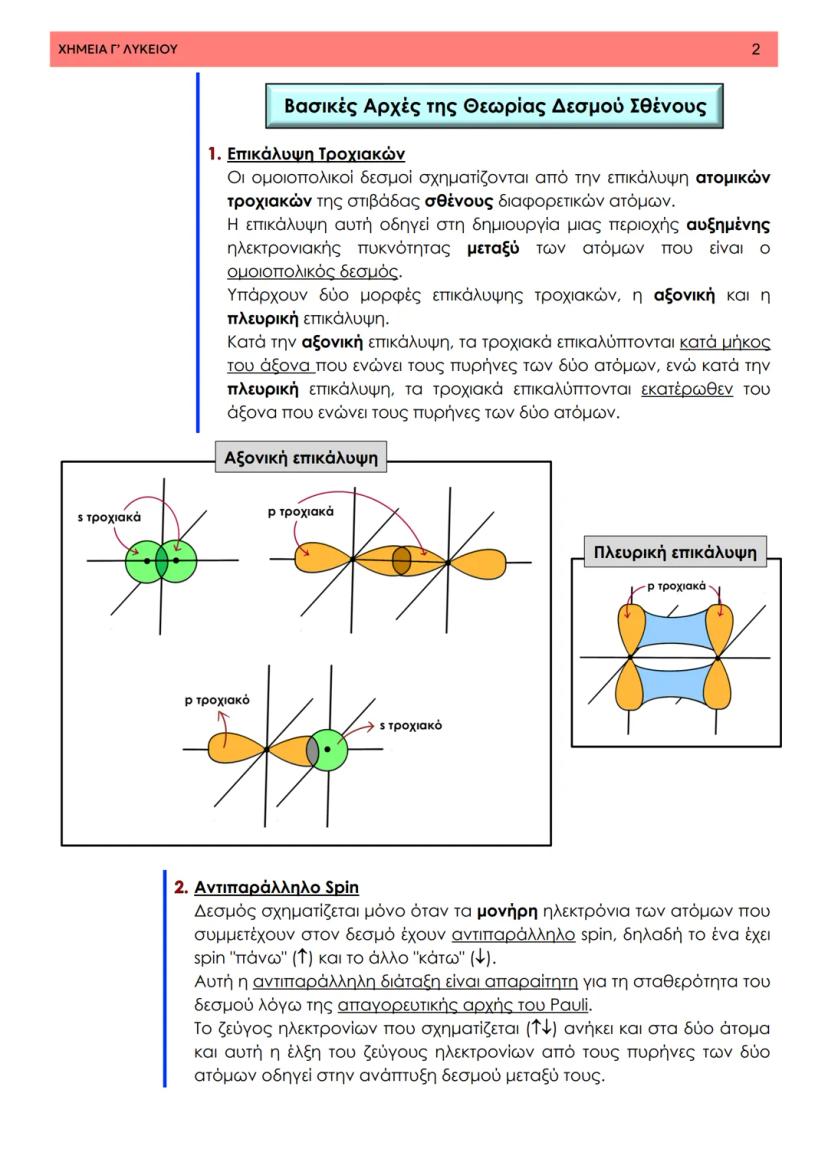 ΧΗΜΕΙΑ Γ' ΛΥΚΕΙΟΥ 2

Βασικές Αρχές της Θεωρίας Δεσμού Σθένους

1. Επικάλυψη Τροχιακών
Οι ομοιοπολικοί δεσμοί σχηματίζονται από την επικάλυψη ατομικών τροχιακών της στιβάδας σθένους διαφορετικών ατόμων.
Η επικάλυψη αυτή οδηγεί στη δημιουργία μιας περιοχής αυξημένης ηλεκτρονιακής πυκνότητας μεταξύ των ατόμων που είναι ο ομοιοπολικός δεσμός.
Υπάρχουν δύο μορφές επικάλυψης τροχιακών, η αξονική και η πλευρική επικάλυψη.
Κατά την αξονική επικάλυψη, τα τροχιακά επικαλύπτονται κατά μήκος του άξονα που ενώνει τους πυρήνες των δύο ατόμων, ενώ κατά την πλευρική επικάλυψη, τα τροχιακά επικαλύπτονται εκατέρωθεν του άξονα που ενώνει τους πυρήνες των δύο ατόμων.

Αξονική επικάλυψη

s τροχιακά

p τροχιακά

p τροχιακό

s τροχιακό

Πλευρική επικάλυψη

p τροχιακά

2. Αντιπαράλληλο Spin
Δεσμός σχηματίζεται μόνο όταν τα μονήρη ηλεκτρόνια των ατόμων που συμμετέχουν στον δεσμό έχουν αντιπαράλληλο spin, δηλαδή το ένα έχει spin "πάνω" (↑) και το άλλο "κάτω" (↓).
Αυτή η αντιπαράλληλη διάταξη είναι απαραίτητη για τη σταθερότητα του δεσμού λόγω της απαγορευτικής αρχής του Pauli.
Το ζεύγος ηλεκτρονίων που σχηματίζεται (↑↓) ανήκει και στα δύο άτομα και αυτή η έλξη του ζεύγους ηλεκτρονίων από τους πυρήνες των δύο ατόμων οδηγεί στην ανάπτυξη δεσμού μεταξύ τους.