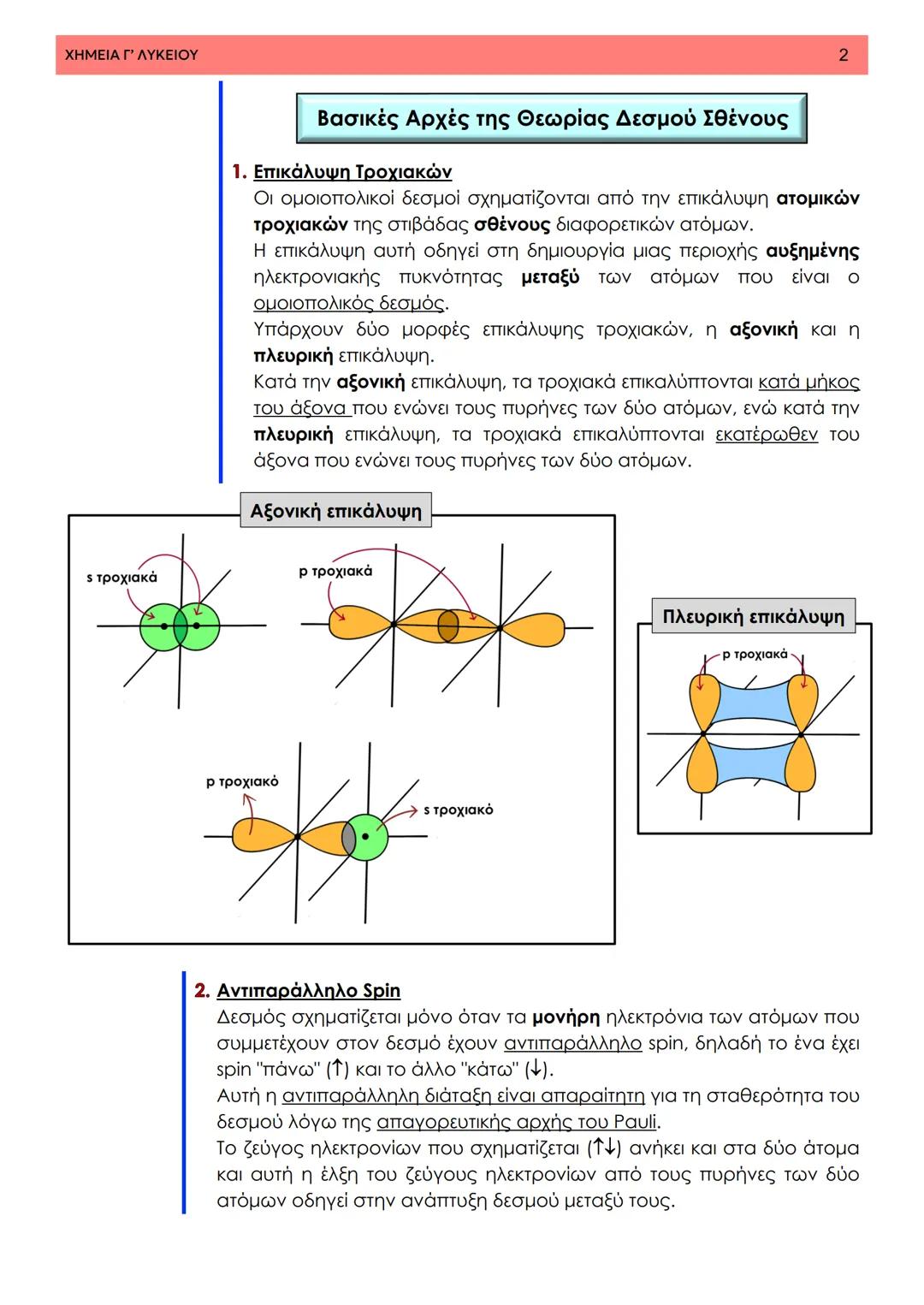 ΧΗΜΕΙΑ Γ' ΛΥΚΕΙΟΥ 2

Βασικές Αρχές της Θεωρίας Δεσμού Σθένους

1. Επικάλυψη Τροχιακών
Οι ομοιοπολικοί δεσμοί σχηματίζονται από την επικάλυψη ατομικών τροχιακών της στιβάδας σθένους διαφορετικών ατόμων.
Η επικάλυψη αυτή οδηγεί στη δημιουργία μιας περιοχής αυξημένης ηλεκτρονιακής πυκνότητας μεταξύ των ατόμων που είναι ο ομοιοπολικός δεσμός.
Υπάρχουν δύο μορφές επικάλυψης τροχιακών, η αξονική και η πλευρική επικάλυψη.
Κατά την αξονική επικάλυψη, τα τροχιακά επικαλύπτονται κατά μήκος του άξονα που ενώνει τους πυρήνες των δύο ατόμων, ενώ κατά την πλευρική επικάλυψη, τα τροχιακά επικαλύπτονται εκατέρωθεν του άξονα που ενώνει τους πυρήνες των δύο ατόμων.

Αξονική επικάλυψη
s τροχιακά
p τροχιακά
p τροχιακό
s τροχιακό

Πλευρική επικάλυψη
p τροχιακά

2. Αντιπαράλληλο Spin
Δεσμός σχηματίζεται μόνο όταν τα μονήρη ηλεκτρόνια των ατόμων που συμμετέχουν στον δεσμό έχουν αντιπαράλληλο spin, δηλαδή το ένα έχει spin "πάνω" (↑) και το άλλο "κάτω" (↓).
Αυτή η αντιπαράλληλη διάταξη είναι απαραίτητη για τη σταθερότητα του δεσμού λόγω της απαγορευτικής αρχής του Pauli.
Το ζεύγος ηλεκτρονίων που σχηματίζεται (↑↓) ανήκει και στα δύο άτομα και αυτή η έλξη του ζεύγους ηλεκτρονίων από τους πυρήνες των δύο ατόμων οδηγεί στην ανάπτυξη δεσμού μεταξύ τους.