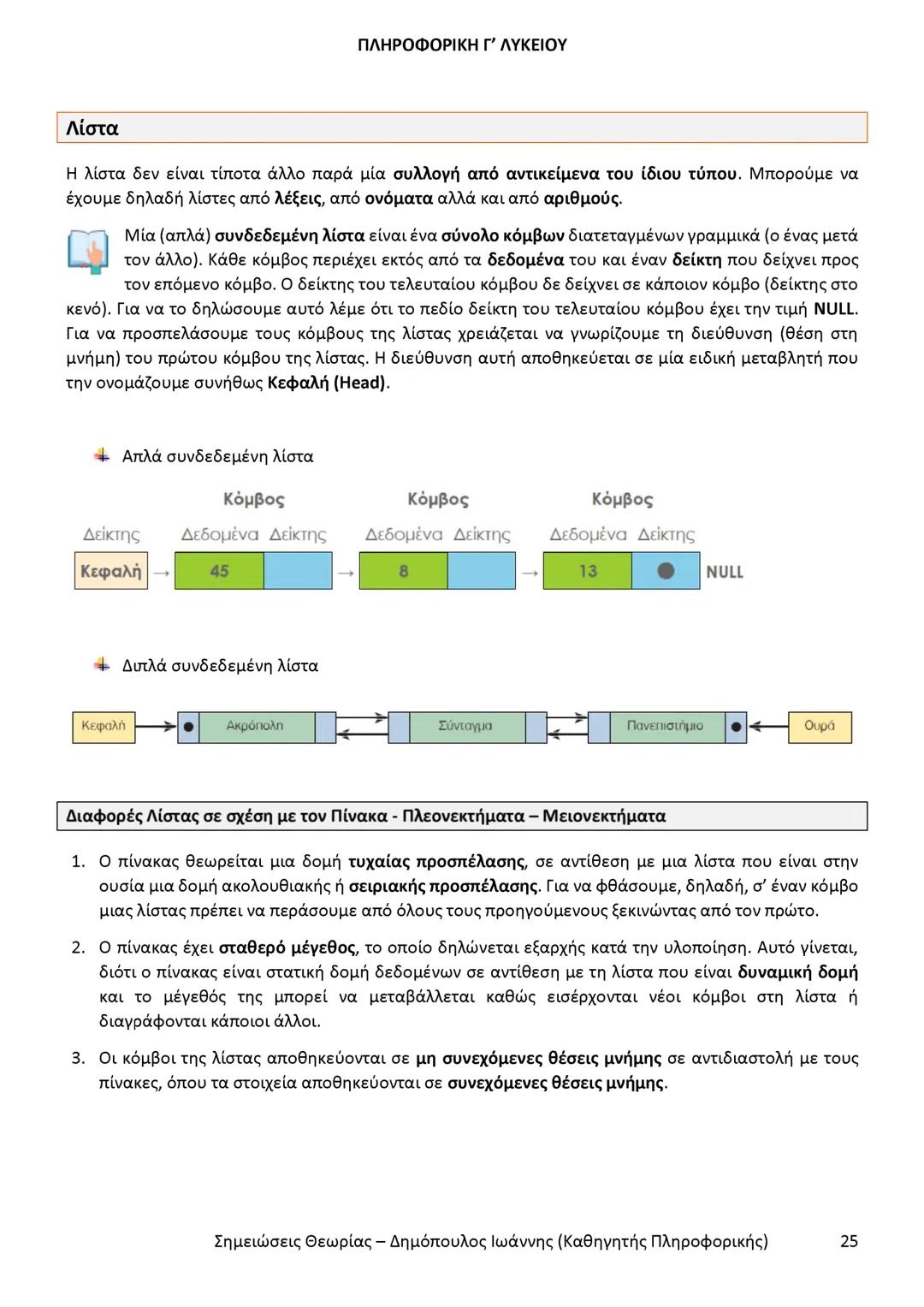 ΠΛΗΡΟΦΟΡΙΚΗ Γ' ΛΥΚΕΙΟΥ

Λίστα

Η λίστα δεν είναι τίποτα άλλο παρά μία συλλογή από αντικείμενα του ίδιου τύπου. Μπορούμε να έχουμε δηλαδή λίστες από λέξεις, από ονόματα αλλά και από αριθμούς.

Μία (απλά) συνδεδεμένη λίστα είναι ένα σύνολο κόμβων διατεταγμένων γραμμικά (ο ένας μετά τον άλλο). Κάθε κόμβος περιέχει εκτός από τα δεδομένα του και έναν δείκτη που δείχνει προς τον επόμενο κόμβο. Ο δείκτης του τελευταίου κόμβου δε δείχνει σε κάποιον κόμβο (δείκτης στο κενό). Για να το δηλώσουμε αυτό λέμε ότι το πεδίο δείκτη του τελευταίου κόμβου έχει την τιμή NULL. Για να προσπελάσουμε τους κόμβους της λίστας χρειάζεται να γνωρίζουμε τη διεύθυνση (θέση στη μνήμη) του πρώτου κόμβου της λίστας. Η διεύθυνση αυτή αποθηκεύεται σε μία ειδική μεταβλητή που την ονομάζουμε συνήθως Κεφαλή (Head).

Απλά συνδεδεμένη λίστα

Κόμβος Κόμβος Κόμβος
Δείκτης Δεδομένα Δείκτης Δεδομένα Δείκτης Δεδομένα Δείκτης
Κεφαλή 45 8 13 NULL

Διπλά συνδεδεμένη λίστα

Κεφαλή Ακρόπολη Σύνταγμα Πανεπιστήμιο Ουρά

Διαφορές Λίστας σε σχέση με τον Πίνακα - Πλεονεκτήματα – Μειονεκτήματα

1. Ο πίνακας θεωρείται μια δομή τυχαίας προσπέλασης, σε αντίθεση με μια λίστα που είναι στην ουσία μια δομή ακολουθιακής ή σειριακής προσπέλασης. Για να φθάσουμε, δηλαδή, σ' έναν κόμβο μιας λίστας πρέπει να περάσουμε από όλους τους προηγούμενους ξεκινώντας από τον πρώτο.

2. Ο πίνακας έχει σταθερό μέγεθος, το οποίο δηλώνεται εξαρχής κατά την υλοποίηση. Αυτό γίνεται, διότι ο πίνακας είναι στατική δομή δεδομένων σε αντίθεση με τη λίστα που είναι δυναμική δομή και το μέγεθός της μπορεί να μεταβάλλεται καθώς εισέρχονται νέοι κόμβοι στη λίστα ή διαγράφονται κάποιοι άλλοι.

3. Οι κόμβοι της λίστας αποθηκεύονται σε μη συνεχόμενες θέσεις μνήμης σε αντιδιαστολή με τους πίνακες, όπου τα στοιχεία αποθηκεύονται σε συνεχόμενες θέσεις μνήμης.

Σημειώσεις Θεωρίας – Δημόπουλος Ιωάννης (Καθηγητής Πληροφορικής) 25