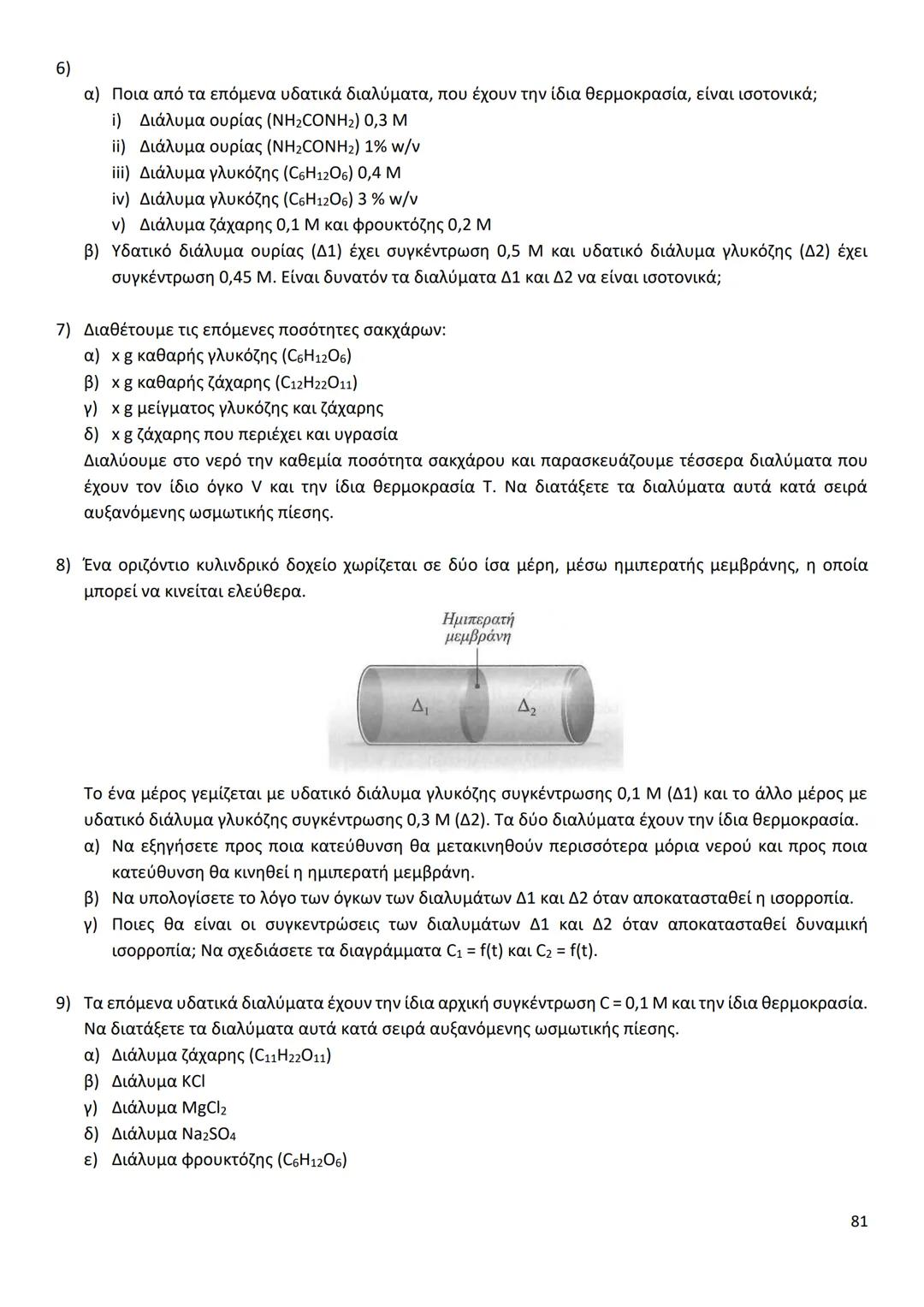 6)
α) Ποια από τα επόμενα υδατικά διαλύματα, που έχουν την ίδια θερμοκρασία, είναι ισοτονικά;
i) Διάλυμα ουρίας ($NH_2CONH_2$) 0,3 M
ii) Διάλυμα ουρίας ($NH_2CONH_2$) 1% w/v
iii) Διάλυμα γλυκόζης ($C_6H_{12}O_6$) 0,4 M
iv) Διάλυμα γλυκόζης ($C_6H_{12}O_6$) 3 % w/v
v) Διάλυμα ζάχαρης 0,1 M και φρουκτόζης 0,2 M
β) Υδατικό διάλυμα ουρίας (Δ1) έχει συγκέντρωση 0,5 M και υδατικό διάλυμα γλυκόζης (Δ2) έχει συγκέντρωση 0,45 M. Είναι δυνατόν τα διαλύματα Δ1 και Δ2 να είναι ισοτονικά;

7) Διαθέτουμε τις επόμενες ποσότητες σακχάρων:
α) x g καθαρής γλυκόζης ($C_6H_{12}O_6$)
β) x g καθαρής ζάχαρης ($C_{12}H_{22}O_{11}$)
γ) x g μείγματος γλυκόζης και ζάχαρης
δ) x g ζάχαρης που περιέχει και υγρασία
Διαλύουμε στο νερό την καθεμία ποσότητα σακχάρου και παρασκευάζουμε τέσσερα διαλύματα που έχουν τον ίδιο όγκο V και την ίδια θερμοκρασία T. Να διατάξετε τα διαλύματα αυτά κατά σειρά αυξανόμενης ωσμωτικής πίεσης.

8) Ένα οριζόντιο κυλινδρικό δοχείο χωρίζεται σε δύο ίσα μέρη, μέσω ημιπερατής μεμβράνης, η οποία μπορεί να κινείται ελεύθερα.

Ημιπερατή μεμβράνη
$Δ_1$
$Δ_2$

Το ένα μέρος γεμίζεται με υδατικό διάλυμα γλυκόζης συγκέντρωσης 0,1 M (Δ1) και το άλλο μέρος με υδατικό διάλυμα γλυκόζης συγκέντρωσης 0,3 M (Δ2). Τα δύο διαλύματα έχουν την ίδια θερμοκρασία.
α) Να εξηγήσετε προς ποια κατεύθυνση θα μετακινηθούν περισσότερα μόρια νερού και προς ποια κατεύθυνση θα κινηθεί η ημιπερατή μεμβράνη.
β) Να υπολογίσετε το λόγο των όγκων των διαλυμάτων Δ1 και Δ2 όταν αποκατασταθεί η ισορροπία.
γ) Ποιες θα είναι οι συγκεντρώσεις των διαλυμάτων Δ1 και Δ2 όταν αποκατασταθεί δυναμική ισορροπία; Να σχεδιάσετε τα διαγράμματα $C_1 = f(t)$ και $C_2 = f(t)$.

9) Τα επόμενα υδατικά διαλύματα έχουν την ίδια αρχική συγκέντρωση C = 0,1 M και την ίδια θερμοκρασία. Να διατάξετε τα διαλύματα αυτά κατά σειρά αυξανόμενης ωσμωτικής πίεσης.
α) Διάλυμα ζάχαρης ($C_{11}H_{22}O_{11}$)
β) Διάλυμα KCl
γ) Διάλυμα $MgCl_2$
δ) Διάλυμα $Na_2SO_4$
ε) Διάλυμα φρουκτόζης ($C_6H_{12}O_6$)

81